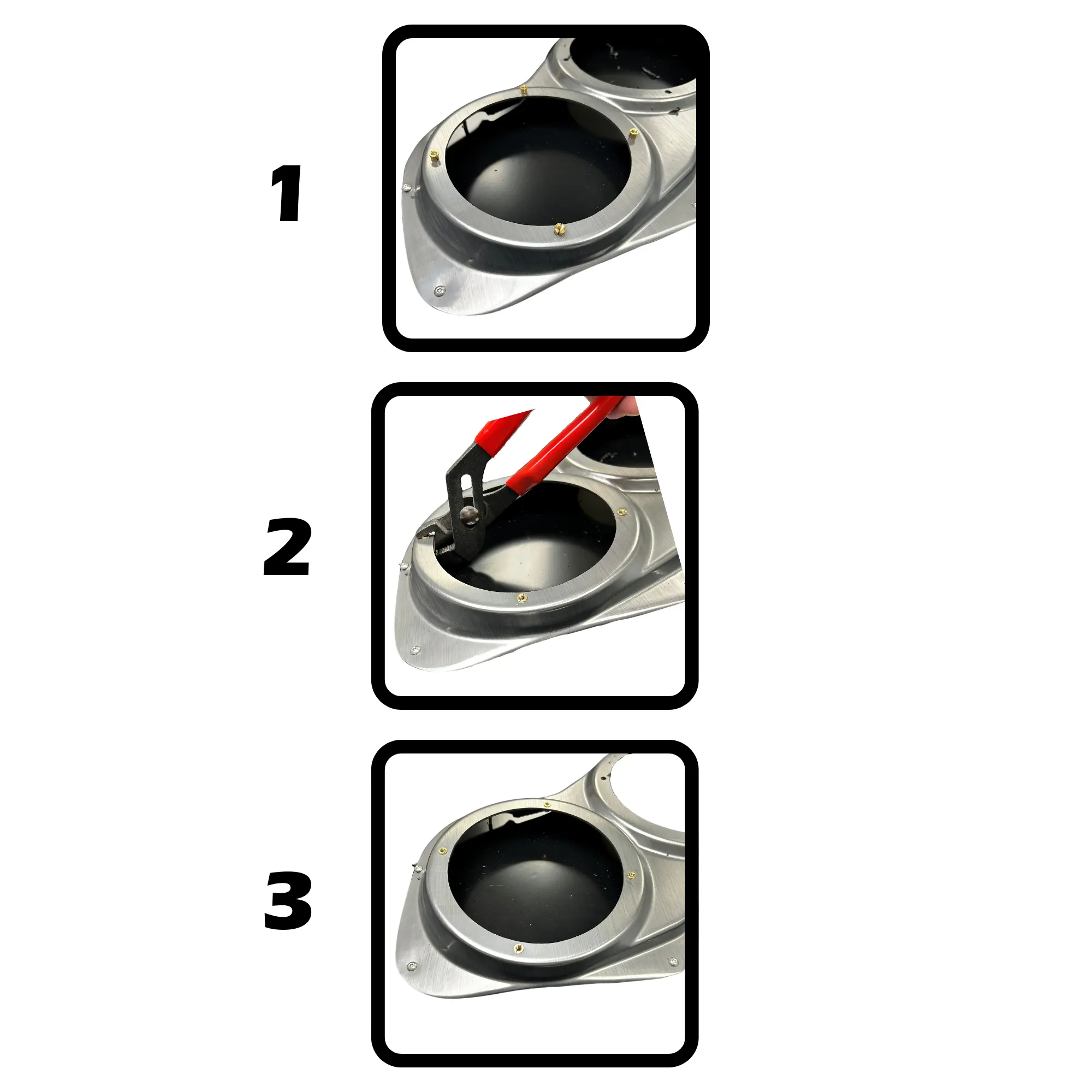 1

2

3