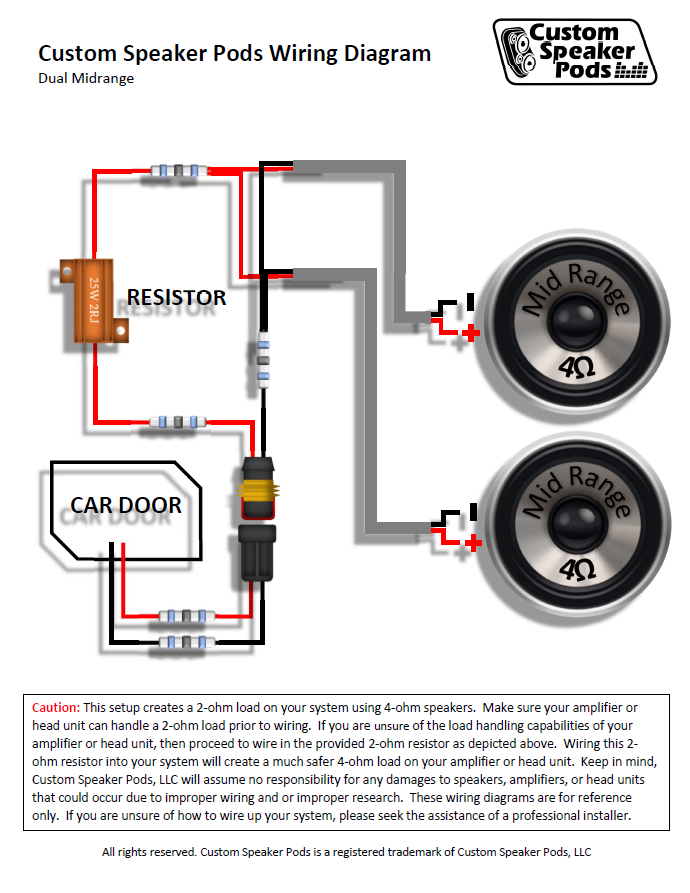 Custom Speaker Pods Wiring Diagram
Dual Midrange

Custom Speaker Pods

25W 2RJ

RESISTOR

CAR DOOR

Mid Range
4Ω

Mid Range
4Ω

Caution: This setup creates a 2-ohm load on your system using 4-ohm speakers. Make sure your amplifier or head unit can handle a 2-ohm load prior to wiring. If you are unsure of the load handling capabilities of your amplifier or head unit, then proceed to wire in the provided 2-ohm resistor as depicted above. Wiring this 2-ohm resistor into your system will create a much safer 4-ohm load on your amplifier or head unit. Keep in mind, Custom Speaker Pods, LLC will assume no responsibility for any damages to speakers, amplifiers, or head units that could occur due to improper wiring and or improper research. These wiring diagrams are for reference only. If you are unsure of how to wire up your system, please seek the assistance of a professional installer.

All rights reserved. Custom Speaker Pods is a registered trademark of Custom Speaker Pods, LLC